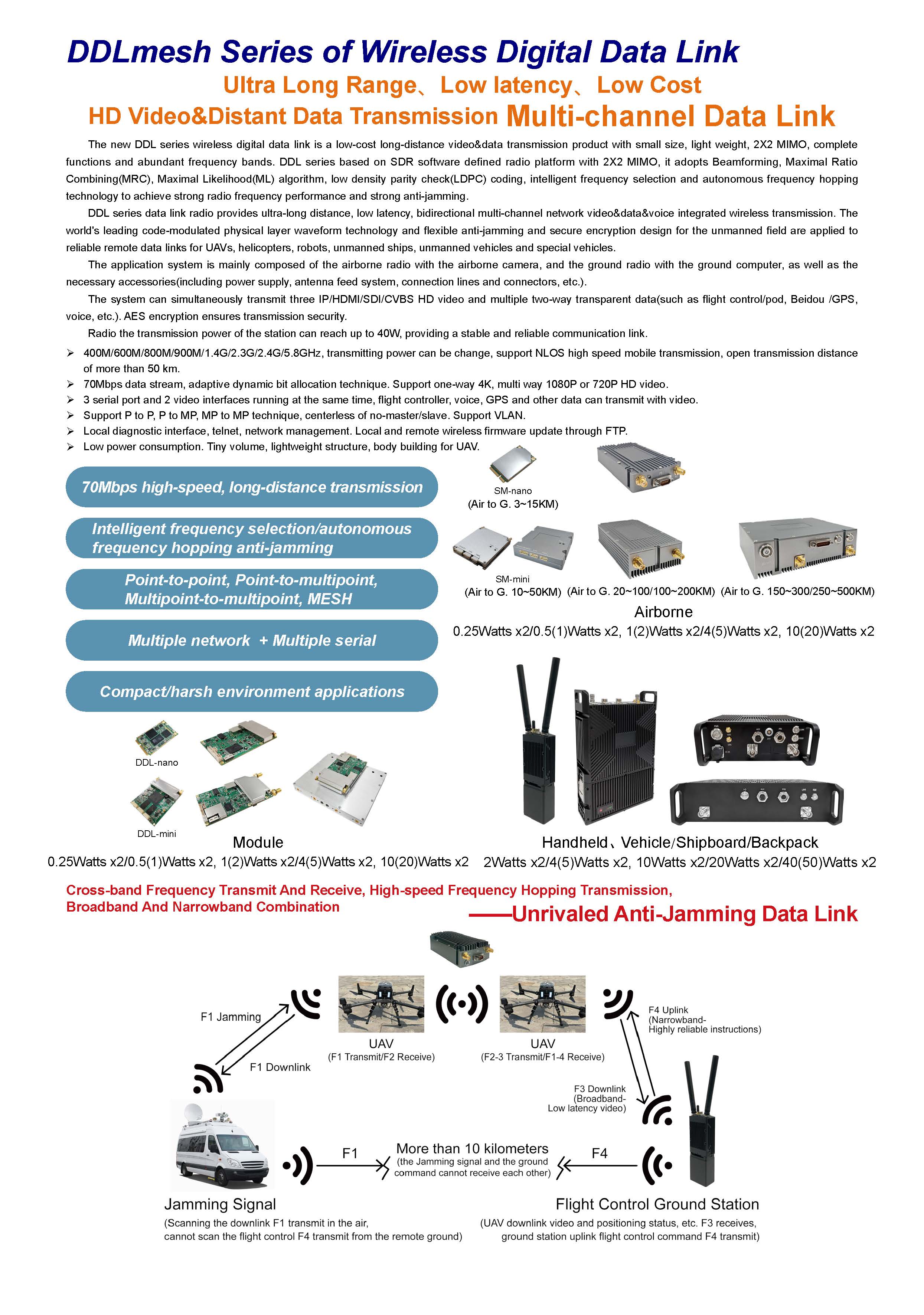 DDLmesh Series of Wireless Digital Data Link

Ultra Long Range、Low latency、Low Cost

HD Video&Distant Data Transmission Multi-channel Data Link

The new DDL series wireless digital data link is a low-cost long-distance video&data transmission product with small size, light weight, 2X2 MIMO, complete functions and abundant frequency bands. DDL series based on SDR software defined radio platform with 2X2 MIMO, it adopts Beamforming, Maximal Ratio Combining(MRC), Maximal Likelihood(ML) algorithm, low density parity check(LDPC) coding, intelligent frequency selection and autonomous frequency hopping technology to achieve strong radio frequency performance and strong anti-jamming.

DDL series data link radio provides ultra-long distance, low latency, bidirectional multi-channel network video&data&voice integrated wireless transmission. The world's leading code-modulated physical layer waveform technology and flexible anti-jamming and secure encryption design for the unmanned field are applied to reliable remote data links for UAVs, helicopters, robots, unmanned ships, unmanned vehicles and special vehicles.

The application system is mainly composed of the airborne radio with the airborne camera, and the ground radio with the ground computer, as well as the necessary accessories(including power supply, antenna feed system, connection lines and connectors, etc.).

The system can simultaneously transmit three IP/HDMI/SDI/CVBS HD video and multiple two-way transparent data(such as flight control/pod, Beidou /GPS, voice, etc.). AES encryption ensures transmission security.

Radio the transmission power of the station can reach up to 40W, providing a stable and reliable communication link.

➢ 400M/600M/800M/900M/1.4G/2.3G/2.4G/5.8GHz, transmitting power can be change, support NLOS high speed mobile transmission, open transmission distance of more than 50 km.
➢ 70Mbps data stream, adaptive dynamic bit allocation technique. Support one-way 4K, multi way 1080P or 720P HD video.
➢ 3 serial port and 2 video interfaces running at the same time, flight controller, voice, GPS and other data can transmit with video.
➢ Support P to P, P to MP, MP to MP technique, centerless of no-master/slave. Support VLAN.
➢ Local diagnostic interface, telnet, network management. Local and remote wireless firmware update through FTP.
➢ Low power consumption. Tiny volume, lightweight structure, body building for UAV.

70Mbps high-speed, long-distance transmission

Intelligent frequency selection/autonomous frequency hopping anti-jamming

Point-to-point, Point-to-multipoint, Multipoint-to-multipoint, MESH

Multiple network + Multiple serial

Compact/harsh environment applications

SM-nano
(Air to G. 3~15KM)

SM-mini
(Air to G. 10~50KM) (Air to G. 20~100/100~200KM) (Air to G. 150~300/250~500KM)

Airborne
0.25Watts x2/0.5(1)Watts x2, 1(2)Watts x2/4(5)Watts x2, 10(20)Watts x2

DDL-nano

DDL-mini

Module
0.25Watts x2/0.5(1)Watts x2, 1(2)Watts x2/4(5)Watts x2, 10(20)Watts x2

Handheld、Vehicle/Shipboard/Backpack
2Watts x2/4(5)Watts x2, 10Watts x2/20Watts x2/40(50)Watts x2

Cross-band Frequency Transmit And Receive, High-speed Frequency Hopping Transmission, Broadband And Narrowband Combination

——Unrivaled Anti-Jamming Data Link

F1 Jamming

F1 Downlink

UAV
(F1 Transmit/F2 Receive)

UAV
(F2-3 Transmit/F1-4 Receive)

F4 Uplink
(Narrowband-
Highly reliable instructions)

F3 Downlink
(Broadband-
Low latency video)

F1

More than 10 kilometers
(the Jamming signal and the ground command cannot receive each other)

F4

Jamming Signal
(Scanning the downlink F1 transmit in the air, cannot scan the flight control F4 transmit from the remote ground)

Flight Control Ground Station
(UAV downlink video and positioning status, etc. F3 receives, ground station uplink flight control command F4 transmit)