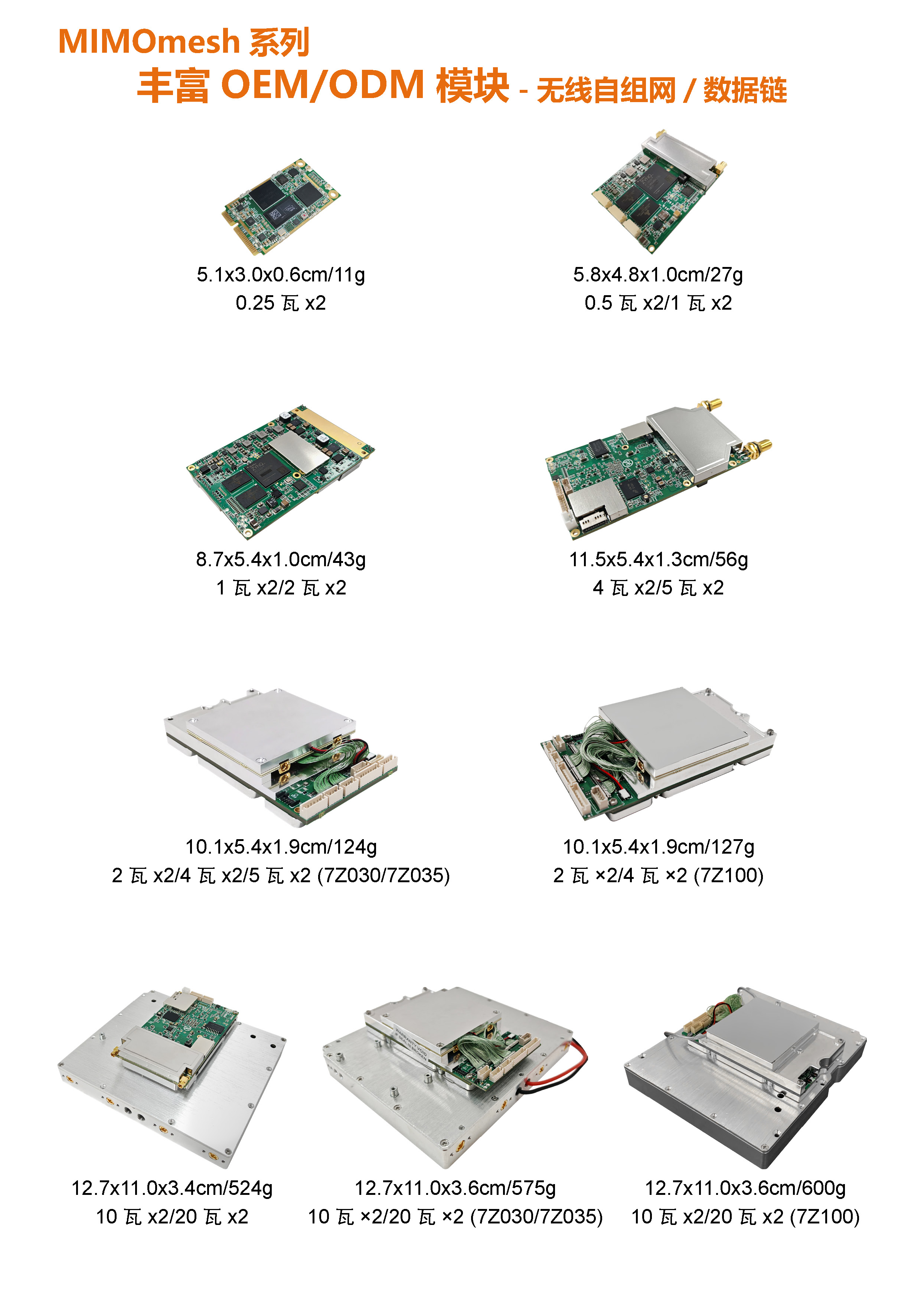 MIMOmesh 系列

丰富 OEM/ODM 模块 - 无线自组网 / 数据链

5.1x3.0x0.6cm/11g
0.25 瓦 x2

5.8x4.8x1.0cm/27g
0.5 瓦 x2/1 瓦 x2

8.7x5.4x1.0cm/43g
1 瓦 x2/2 瓦 x2

11.5x5.4x1.3cm/56g
4 瓦 x2/5 瓦 x2

10.1x5.4x1.9cm/124g
2 瓦 x2/4 瓦 x2/5 瓦 x2 (7Z030/7Z035)

10.1x5.4x1.9cm/127g
2 瓦 ×2/4 瓦 ×2 (7Z100)

12.7x11.0x3.4cm/524g
10 瓦 x2/20 瓦 x2

12.7x11.0x3.6cm/575g
10 瓦 ×2/20 瓦 ×2 (7Z030/7Z035)

12.7x11.0x3.6cm/600g
10 瓦 x2/20 瓦 x2 (7Z100)