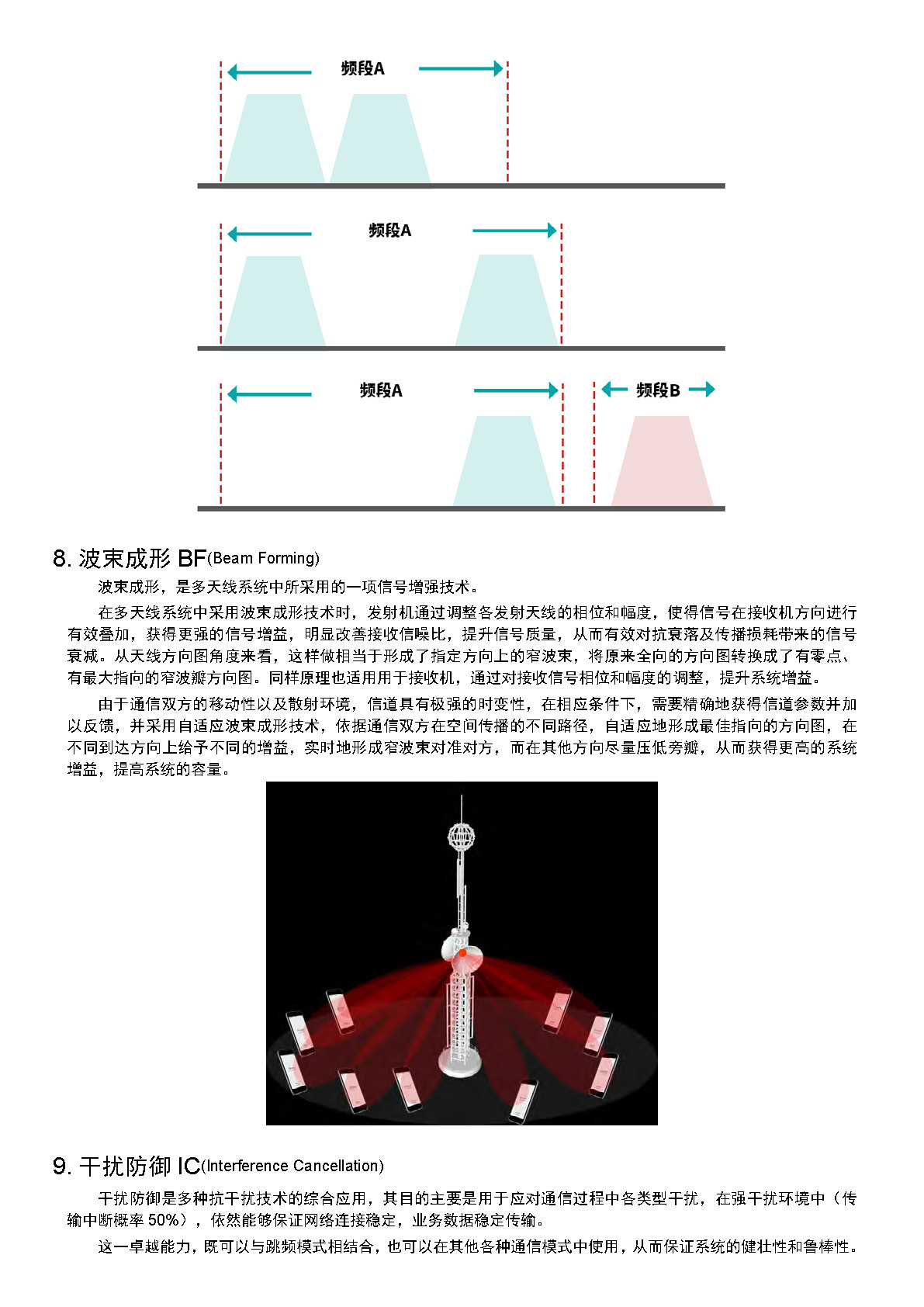 频段A

频段A

频段A

频段B

8. 波束成形 BF(Beam Forming)

波束成形，是多天线系统中所采用的一项信号增强技术。

在多天线系统中采用波束成形技术时，发射机通过调整各发射天线的相位和幅度，使得信号在接收机方向进行有效叠加，获得更强的信号增益，明显改善接收信噪比，提升信号质量，从而有效对抗衰落及传播损耗带来的信号衰减。从天线方向图角度来看，这样做相当于形成了指定方向上的窄波束，将原来全向的方向图转换成了有零点、有最大指向的窄波瓣方向图。同样原理也适用用于接收机，通过对接收信号相位和幅度的调整，提升系统增益。

由于通信双方的移动性以及散射环境，信道具有极强的时变性，在相应条件下，需要精确地获得信道参数并加以反馈，并采用自适应波束成形技术，依据通信双方在空间传播的不同路径，自适应地形成最佳指向的方向图，在不同到达方向上给予不同的增益，实时地形成窄波束对准对方，而在其他方向尽量压低旁瓣，从而获得更高的系统增益，提高系统的容量。

9. 干扰防御 IC(Interference Cancellation)

干扰防御是多种抗干扰技术的综合应用，其目的主要是用于应对通信过程中各类型干扰，在强干扰环境中（传输中断概率 50%），依然能够保证网络连接稳定，业务数据稳定传输。

这一卓越能力，既可以与跳频模式相结合，也可以在其他各种通信模式中使用，从而保证系统的健壮性和鲁棒性。